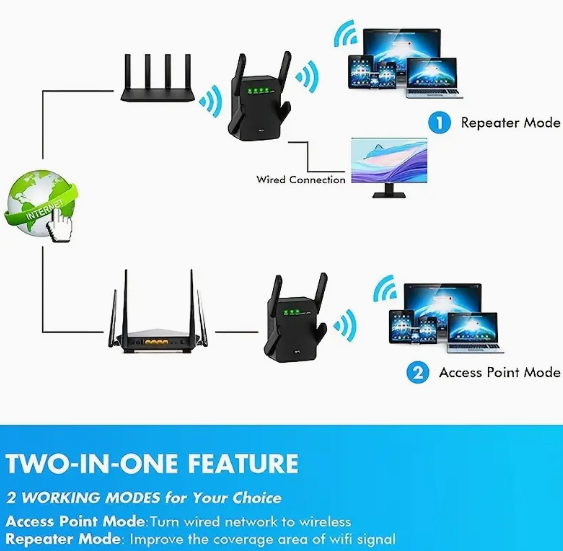 1 Repeater Mode

Wired Connection

INTERNET

2 Access Point Mode

TWO-IN-ONE FEATURE

2 WORKING MODES for Your Choice

Access Point Mode:Turn wired network to wireless
Repeater Mode: Improve the coverage area of wifi signal